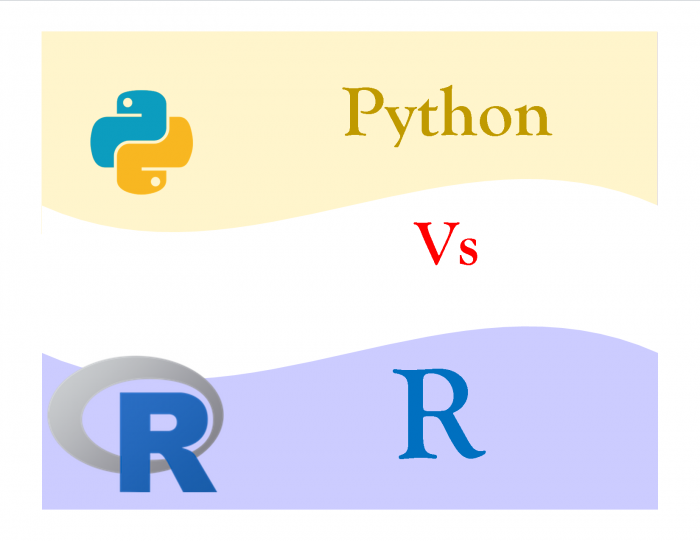 Python

Vs

R

R